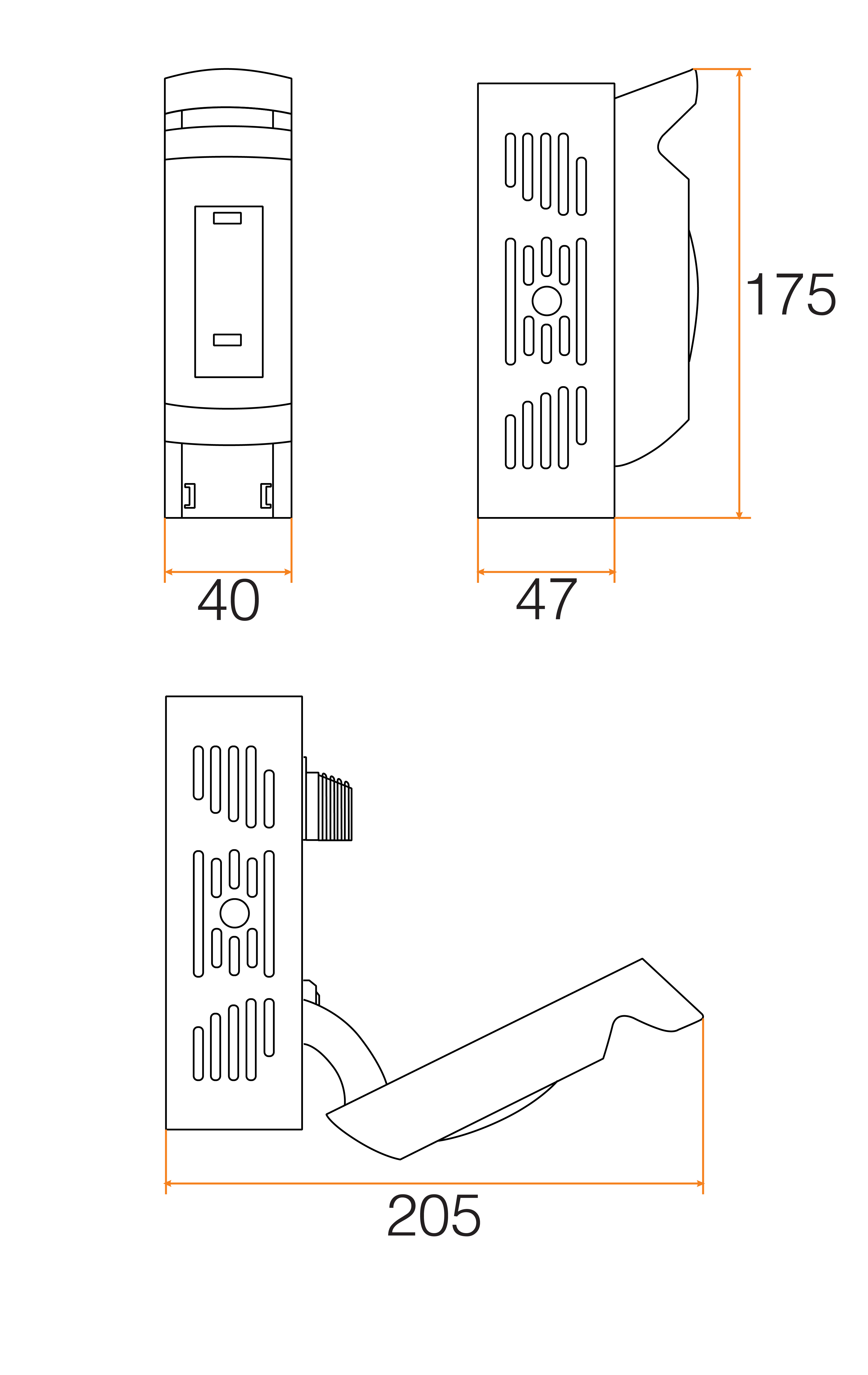 175

40

47

205