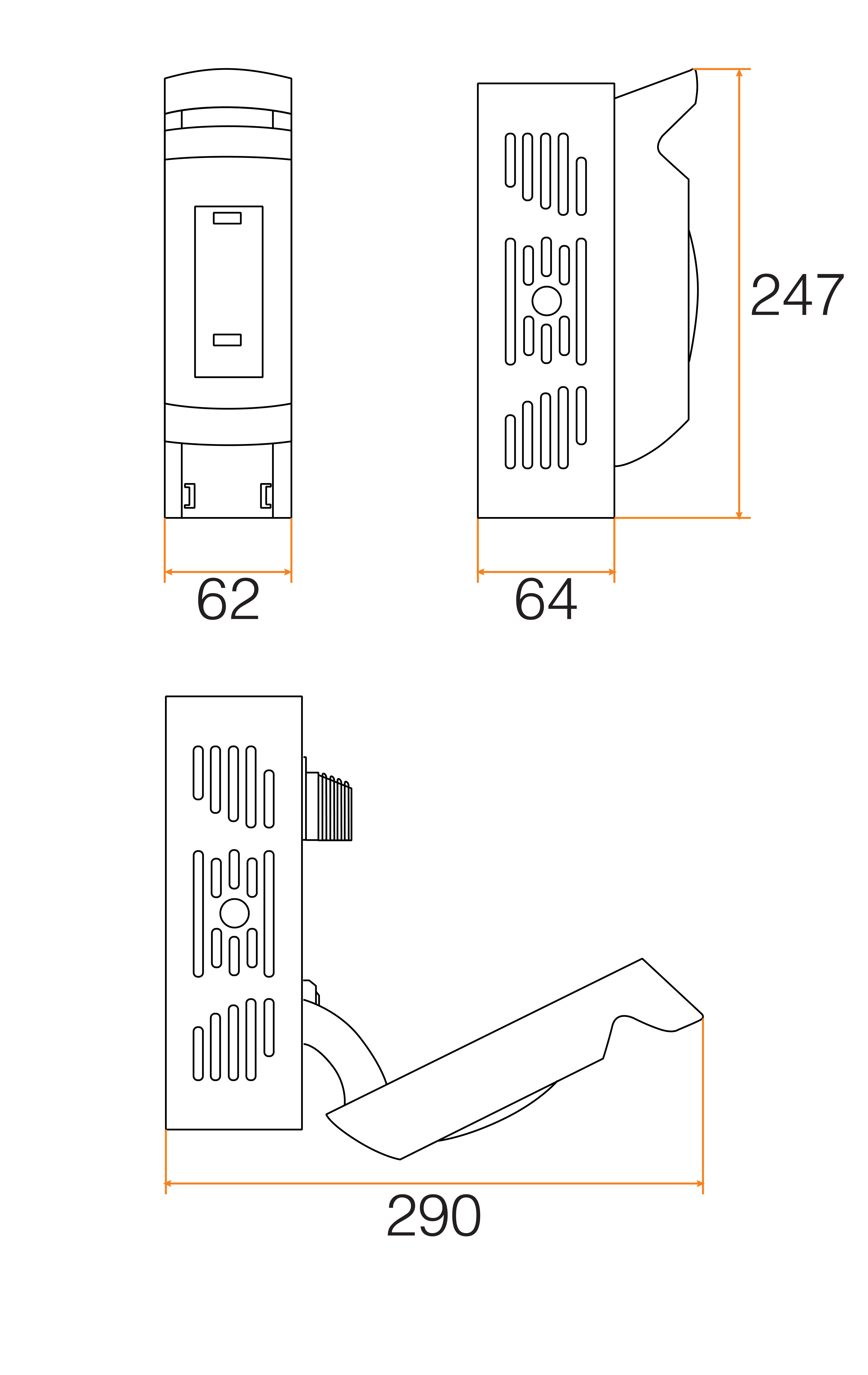 247

62

64

290